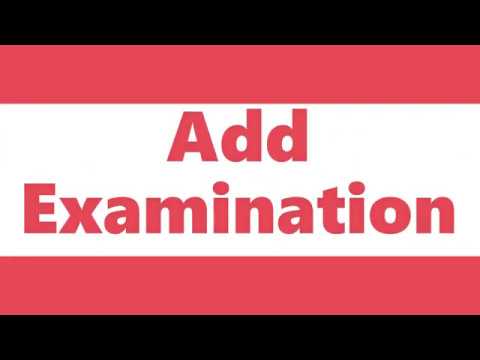 Add
Examination