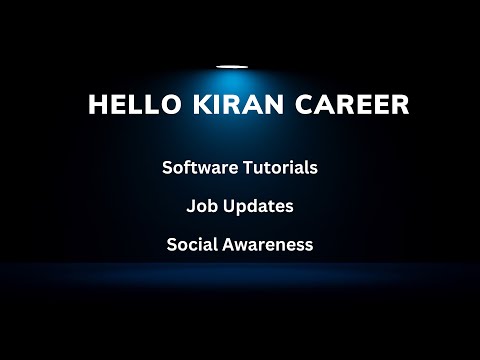 HELLO KIRAN CAREER

Software Tutorials

Job Updates

Social Awareness