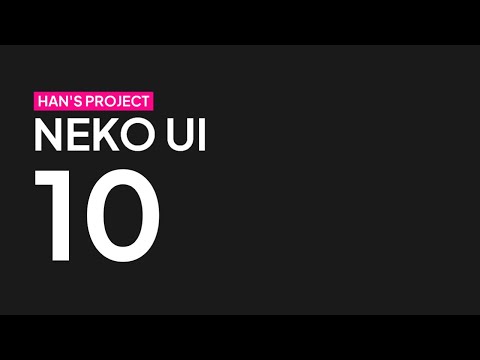 HAN'S PROJECT
NEKO UI
10