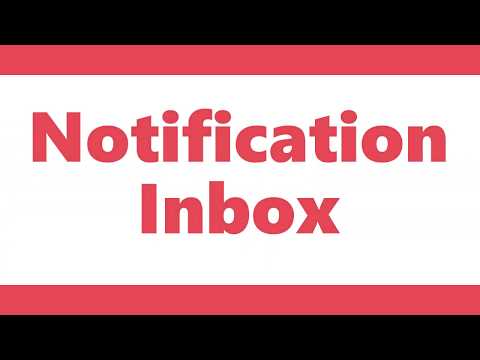 Notification Inbox